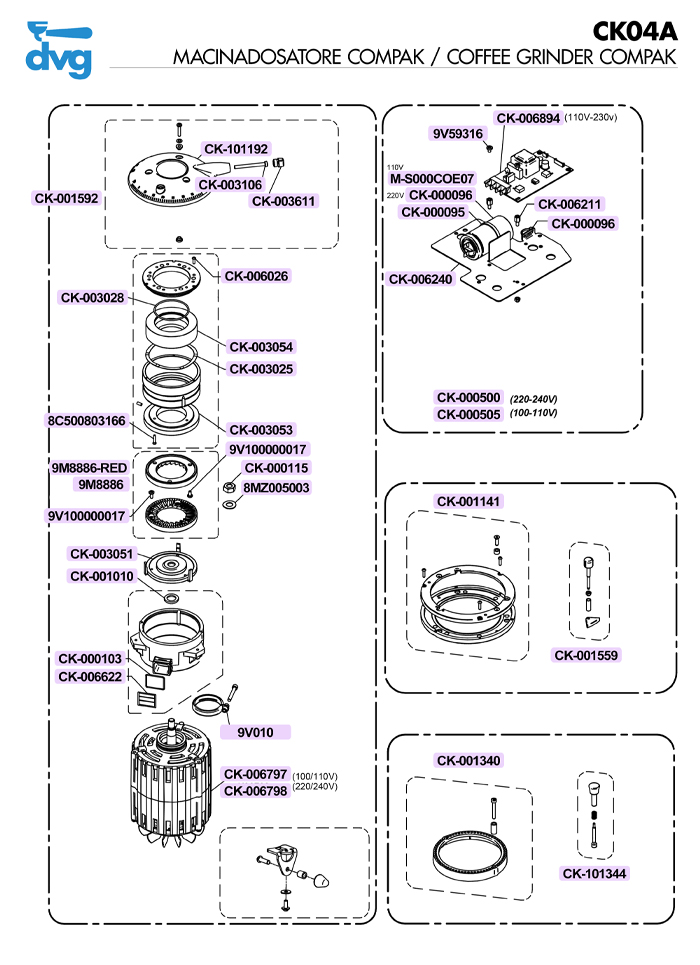 dvg

CK04A

MACINADOSATORE COMPAK / COFFEE GRINDER COMPAK

CK-101192
CK-003106
CK-003611
CK-001592
CK-006026
CK-003028
CK-003054
CK-003025
8C500803166
CK-003053
9V100000017
9M8886-RED
9M8886
CK-000115
8MZ005003
9V100000017
CK-003051
CK-001010
CK-000103
CK-006622
9V010
CK-006797 (100/110V)
CK-006798 (220/240V)

CK-006894 (110V-230v)
9V59316
110V
M-S000COE07
220V CK-000096
CK-000095
CK-006211
CK-000096
CK-006240
CK-000500 (220-240V)
CK-000505 (100-110V)

CK-001141
CK-001559

CK-001340
CK-101344