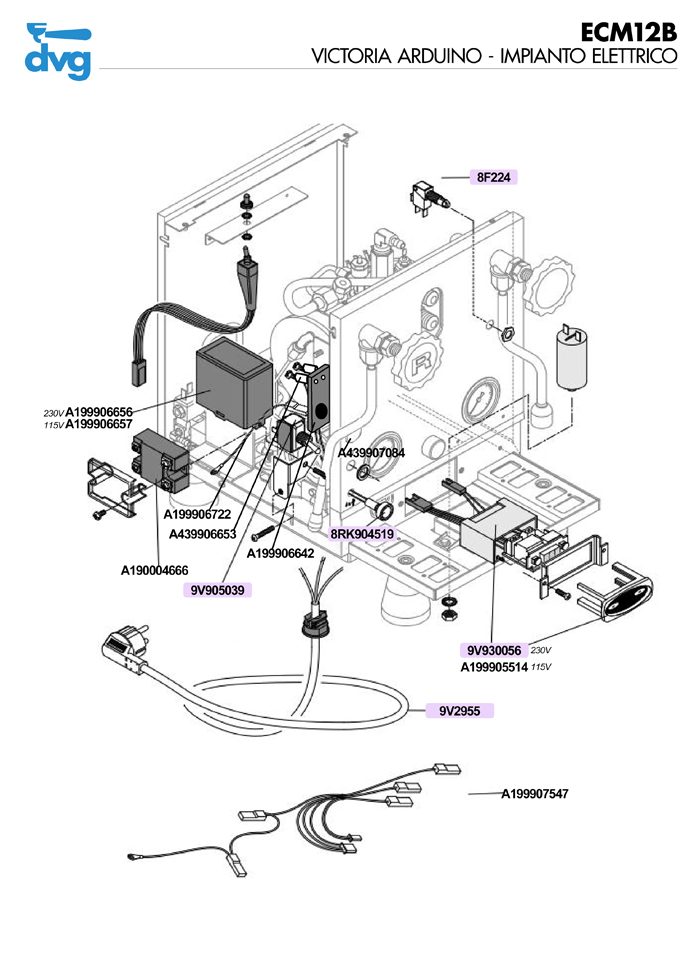 dvg

ECM12B

VICTORIA ARDUINO - IMPIANTO ELETTRICO

8F224

230V A199906656
115V A199906657

A439907084

A199906722

A439906653

A199906642

8RK904519

A190004666

9V905039

9V930056 230V

A199905514 115V

9V2955

A199907547