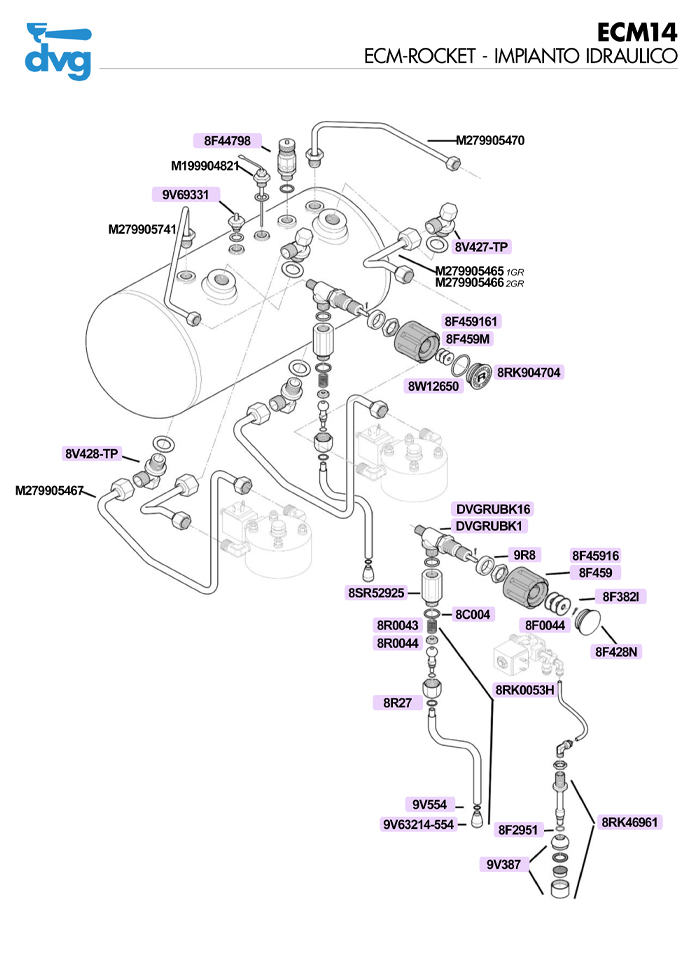 dvg

ECM14
ECM-ROCKET - IMPIANTO IDRAULICO

8F44798
M279905470
M199904821
9V69331
M279905741
8V427-TP
M279905465 1GR
M279905466 2GR
8F459161
8F459M
8RK904704
8W12650
8V428-TP
M279905467
DVGRUBK16
DVGRUBK1
9R8
8F45916
8F459
8SR52925
8F382I
8C004
8R0043
8F0044
8R0044
8F428N
8RK0053H
8R27
9V554
9V63214-554
8F2951
8RK46961
9V387