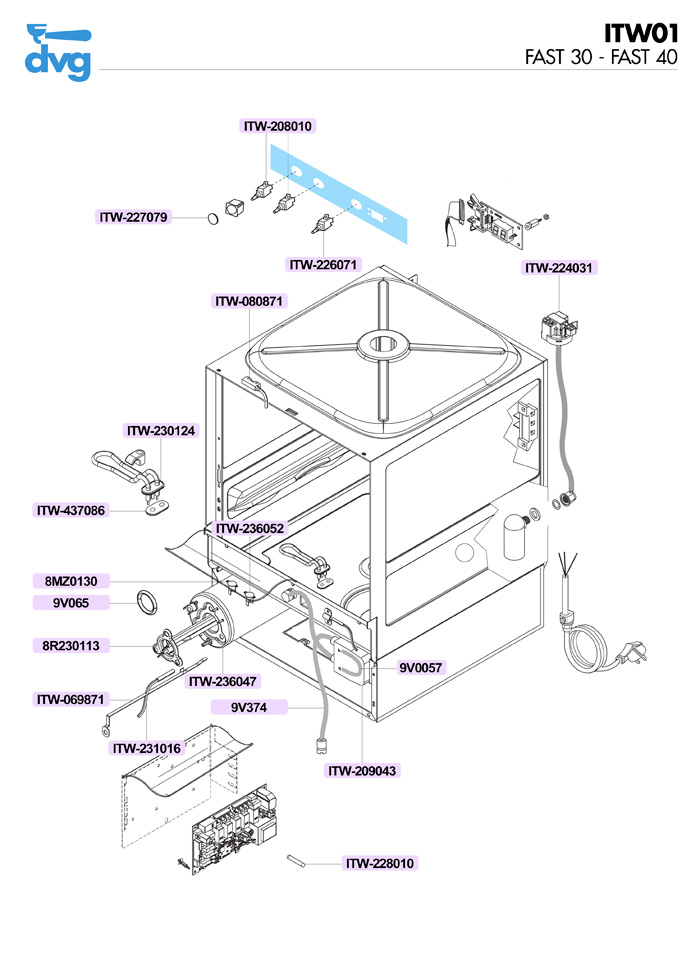 dvg

ITW01
FAST 30 - FAST 40

ITW-208010
ITW-227079
ITW-226071
ITW-224031
ITW-080871
ITW-230124
ITW-437086
ITW-236052
8MZ0130
9V065
8R230113
ITW-236047
9V0057
ITW-069871
9V374
ITW-231016
ITW-209043
ITW-228010