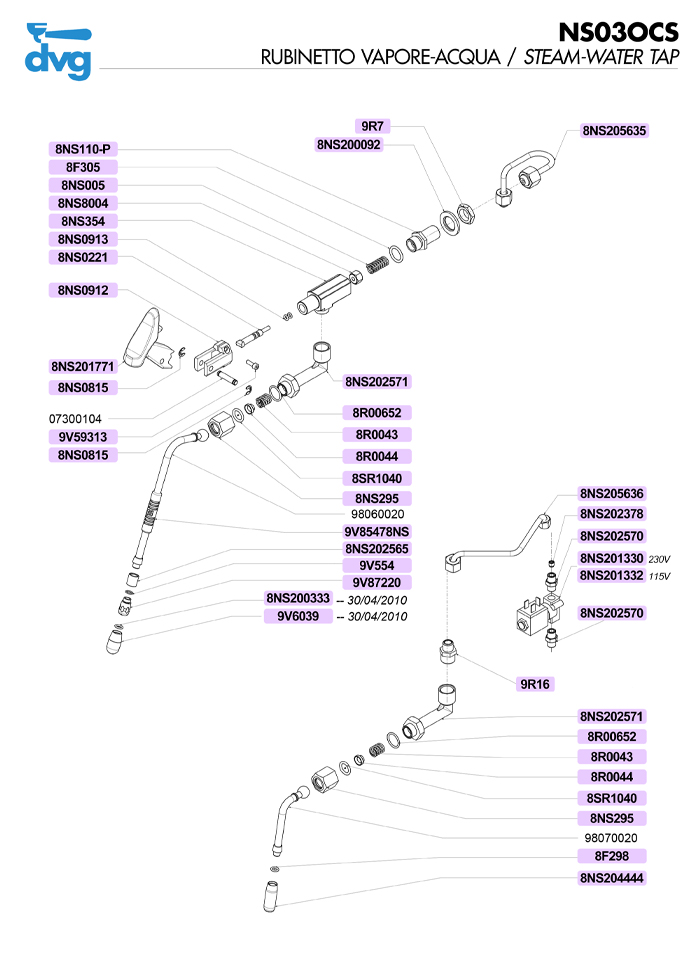 dvg

NS03OCS
RUBINETTO VAPORE-ACQUA / STEAM-WATER TAP

9R7
8NS200092
8NS205635
8NS110-P
8F305
8NS005
8NS8004
8NS354
8NS0913
8NS0221
8NS0912
8NS201771
8NS0815
07300104
9V59313
8NS0815
8NS202571
8R00652
8R0043
8R0044
8SR1040
8NS295
98060020
9V85478NS
8NS202565
9V554
9V87220
8NS200333 -- 30/04/2010
9V6039 -- 30/04/2010
8NS205636
8NS202378
8NS202570
8NS201330 230V
8NS201332 115V
8NS202570
9R16
8NS202571
8R00652
8R0043
8R0044
8SR1040
8NS295
98070020
8F298
8NS204444