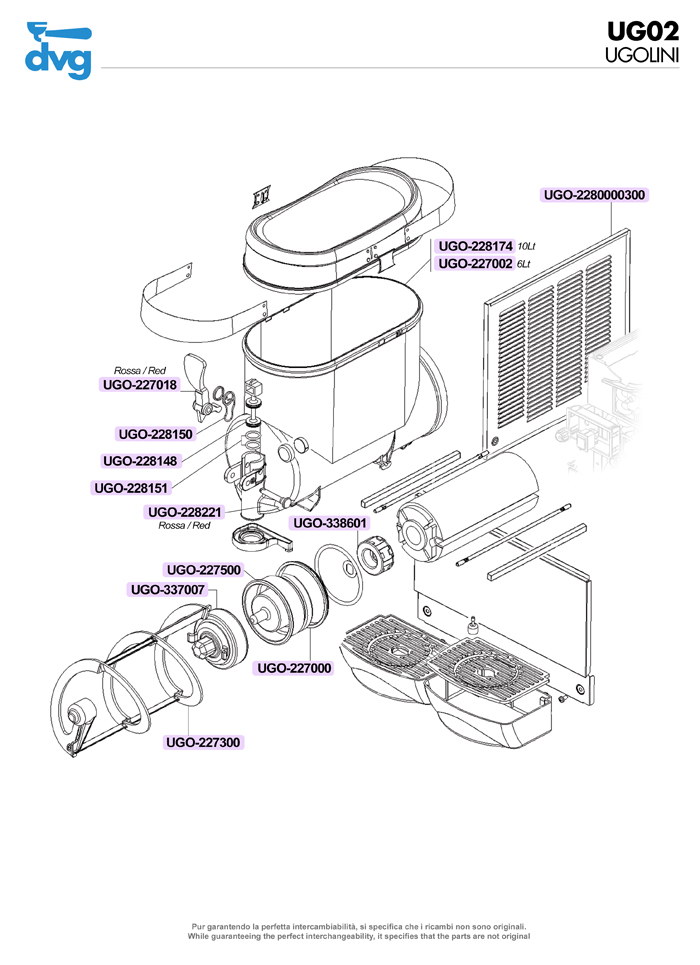 dvg

UG02
UGOLINI

UGO-2280000300

UGO-228174 10Lt
UGO-227002 6Lt

Rossa / Red
UGO-227018

UGO-228150

UGO-228148

UGO-228151

UGO-228221
Rossa / Red

UGO-338601

UGO-227500

UGO-337007

UGO-227000

UGO-227300

Pur garantendo la perfetta intercambiabilità, si specifica che i ricambi non sono originali.
While guaranteeing the perfect interchangeability, it specifies that the parts are not original