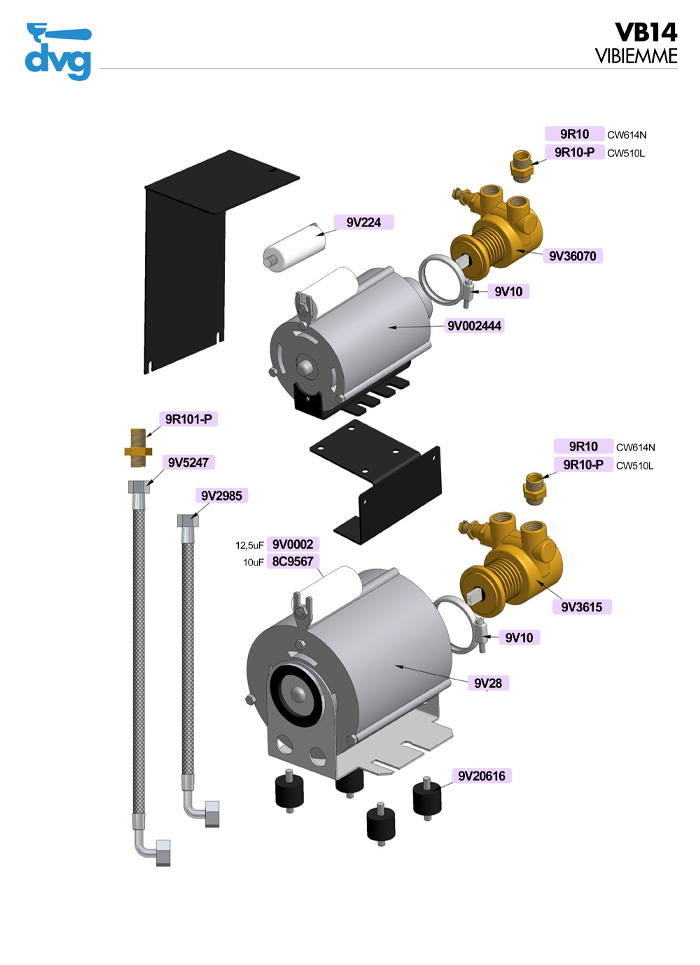 dvg

VB14
VIBIEMME

9R10 CW614N
9R10-P CW510L

9V224

9V36070

9V10

9V002444

9R101-P

9V5247

9V2985

9R10 CW614N
9R10-P CW510L

12,5uF 9V0002
10uF 8C9567

9V3615

9V10

9V28

9V20616