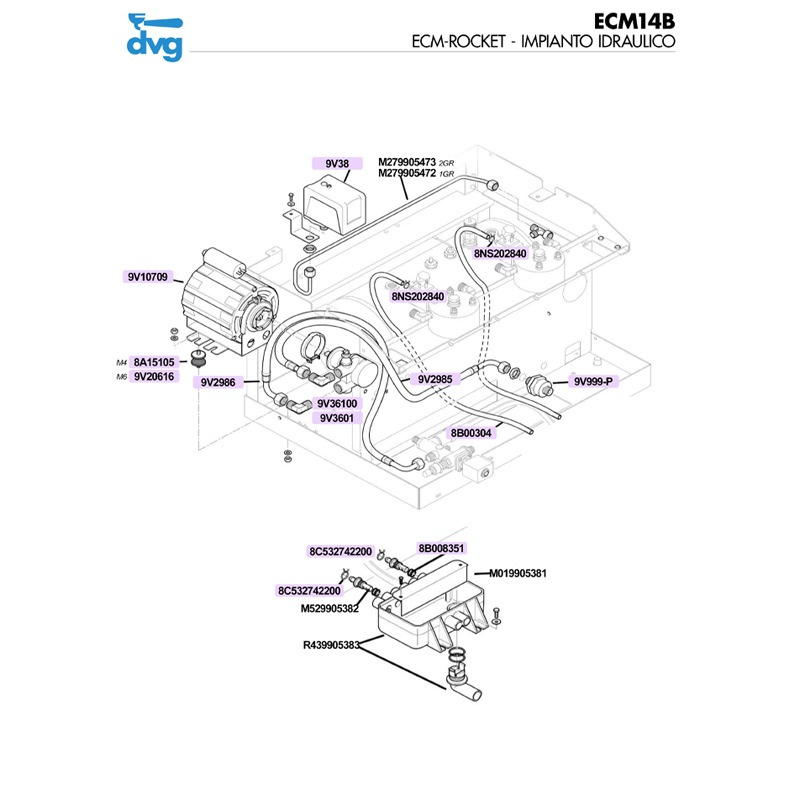 dvg

ECM14B
ECM-ROCKET - IMPIANTO IDRAULICO

9V38
M279905473 2GR
M279905472 1GR
8NS202840
9V10709
8NS202840
M4 8A15105
M6 9V20616
9V2986
9V2985
9V999-P
9V36100
9V3601
8B00304

8C532742200
8B008351
M019905381
8C532742200
M529905382
R439905383