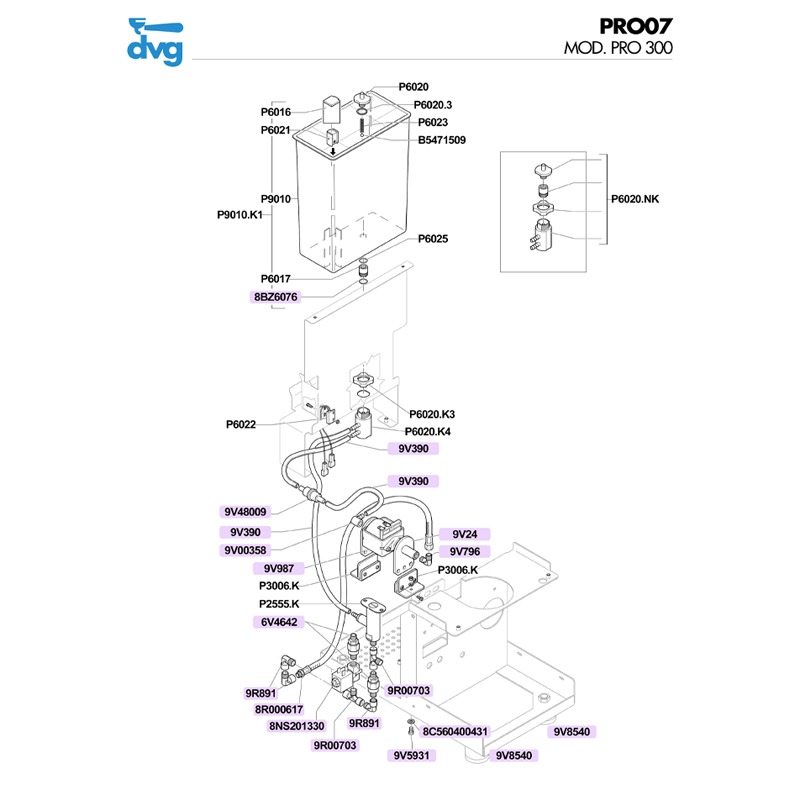 dvg

PRO07
MOD. PRO 300

P6020
P6020.3
P6016
P6023
P6021
B5471509
P9010
P9010.K1
P6025
P6017
8BZ6076

P6020.NK

P6020.K3
P6022
P6020.K4
9V390
9V390
9V48009
9V390
9V24
9V00358
9V796
9V987
P3006.K
P3006.K
P2555.K
6V4642
9R891
9R00703
8R000617
8NS201330
9R891
8C560400431
9V8540
9R00703
9V5931
9V8540