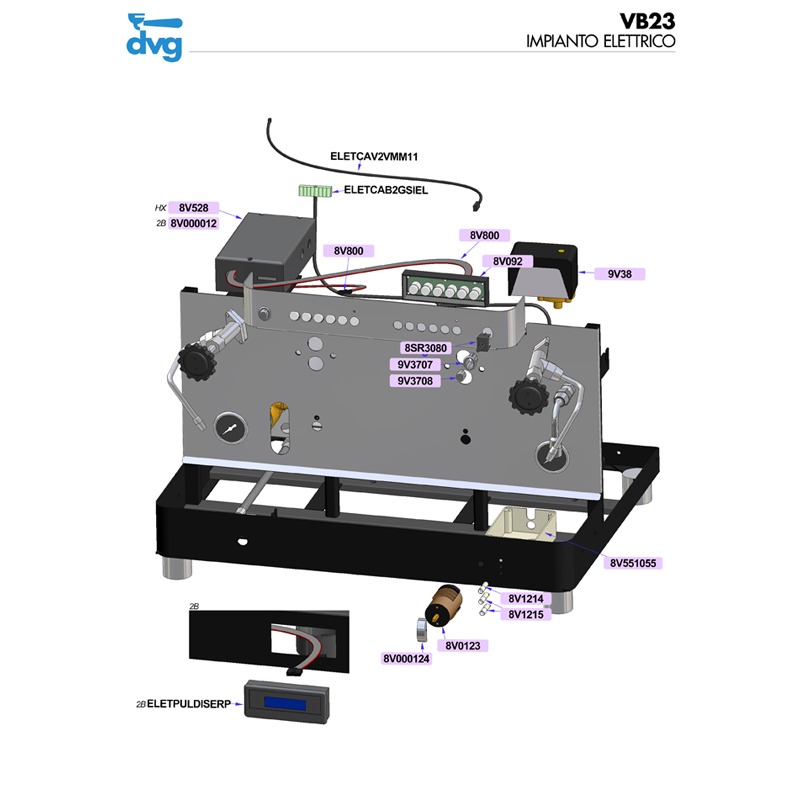 dvg

VB23
IMPIANTO ELETTRICO

ELETCAV2VMM11
ELETCAB2GSIEL
HX 8V528
2B 8V000012
8V800
8V800
8V092
9V38
8SR3080
9V3707
9V3708
8V551055
8V1214
8V1215
8V0123
8V000124
2B
2B ELETPULDISERP